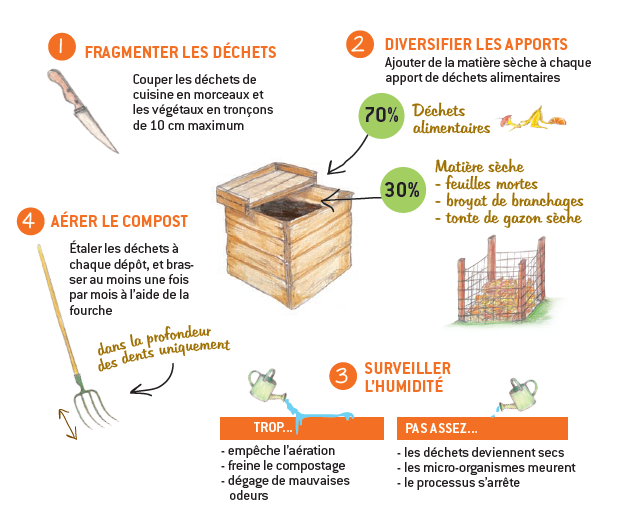 1 FRAGMENTER LES DÉCHETS

Couper les déchets de cuisine en morceaux et les végétaux en tronçons de 10 cm maximum

2 DIVERSIFIER LES APPORTS

Ajouter de la matière sèche à chaque apport de déchets alimentaires

70% Déchets alimentaires

30% Matière sèche
- feuilles mortes
- broyat de branchages
- tonte de gazon sèche

4 AÉRER LE COMPOST

Étaler les déchets à chaque dépôt, et brasser au moins une fois par mois à l'aide de la fourche

dans la profondeur des dents uniquement

3 SURVEILLER L'HUMIDITÉ

TROP...
- empêche l'aération
- freine le compostage
- dégage de mauvaises odeurs

PAS ASSEZ...
- les déchets deviennent secs
- les micro-organismes meurent
- le processus s'arrête